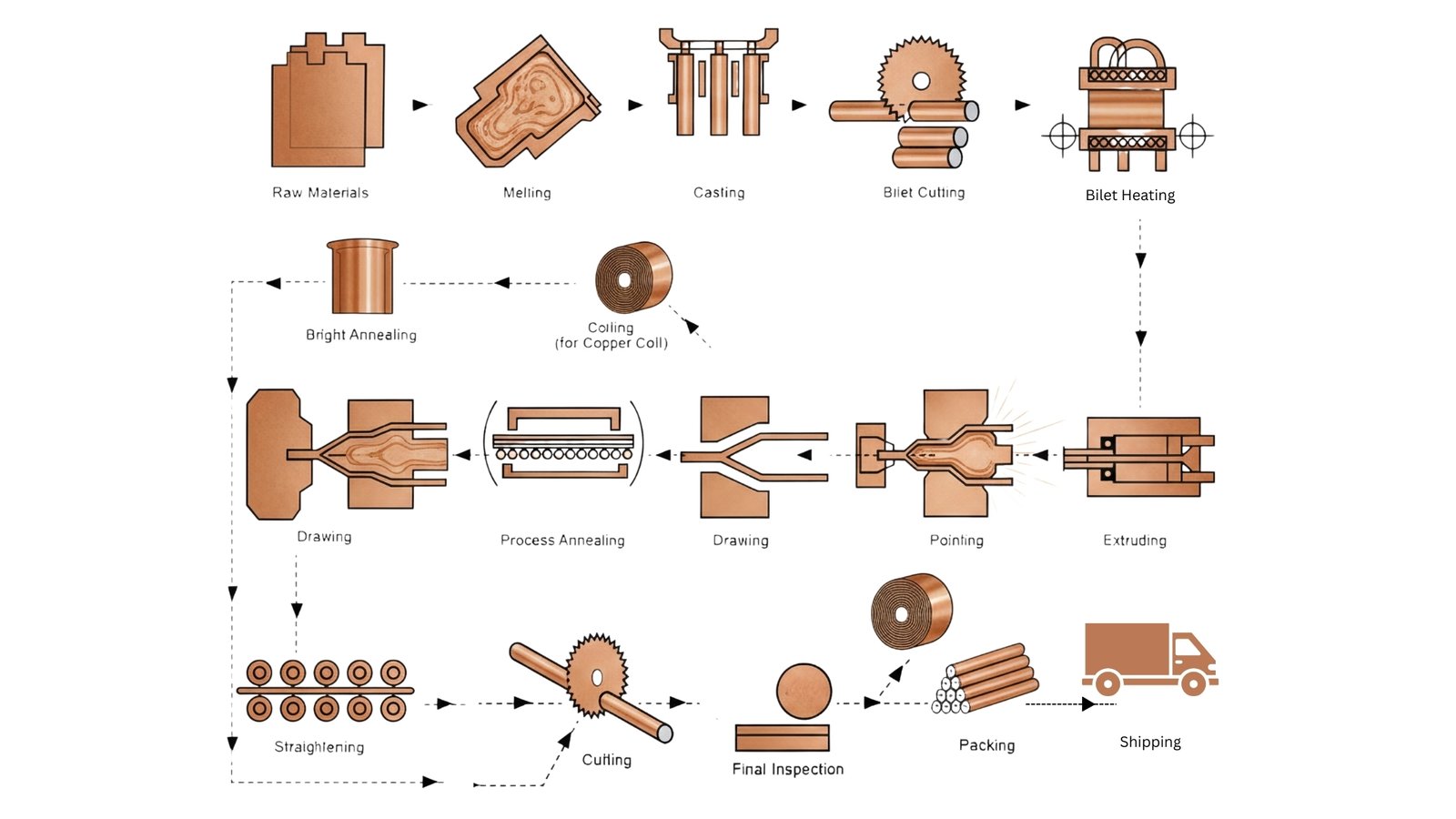 Raw Materials

Melting

Casting

Bilet Cutting

Bilet Heating

Bright Annealing

Coiling
(for Copper Coil)

Drawing

Process Annealing

Drawing

Pointing

Extruding

Straightening

Cutting

Final Inspection

Packing

Shipping